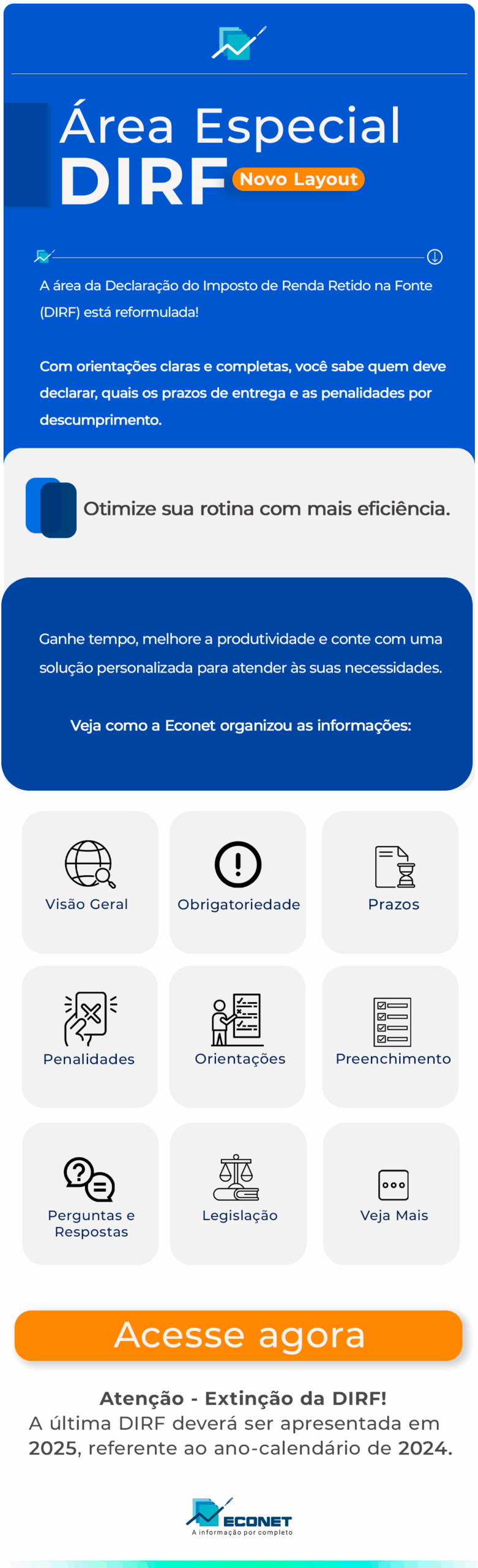 Área Especial
DIRF
Novo Layout

A área da Declaração do Imposto de Renda Retido na Fonte (DIRF) está reformulada!

Com orientações claras e completas, você sabe quem deve declarar, quais os prazos de entrega e as penalidades por descumprimento.

Otimize sua rotina com mais eficiência.

Ganhe tempo, melhore a produtividade e conte com uma solução personalizada para atender às suas necessidades.

Veja como a Econet organizou as informações:

Visão Geral

Obrigatoriedade

Prazos

Penalidades

Orientações

Preenchimento

Perguntas e Respostas

Legislação

Veja Mais

Acesse agora

Atenção - Extinção da DIRF!
A última DIRF deverá ser apresentada em 2025, referente ao ano-calendário de 2024.

ECONET
A informação por completo